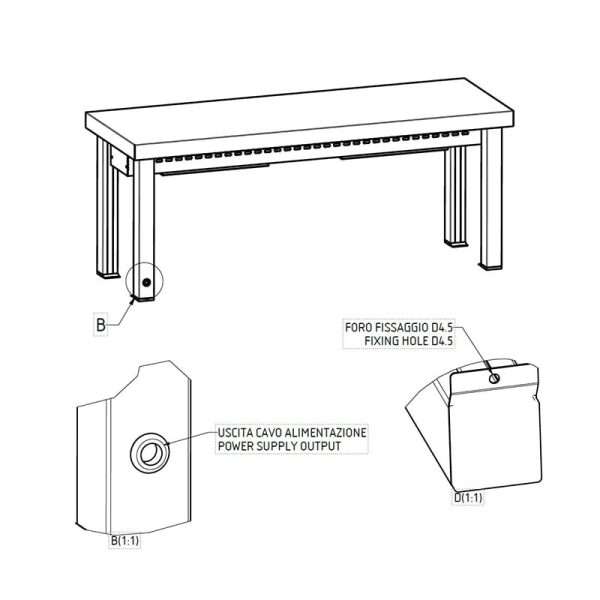 B

FORO FISSAGGIO D4.5
FIXING HOLE D4.5

USCITA CAVO ALIMENTAZIONE
POWER SUPPLY OUTPUT

B(1:1)

D(1:1)