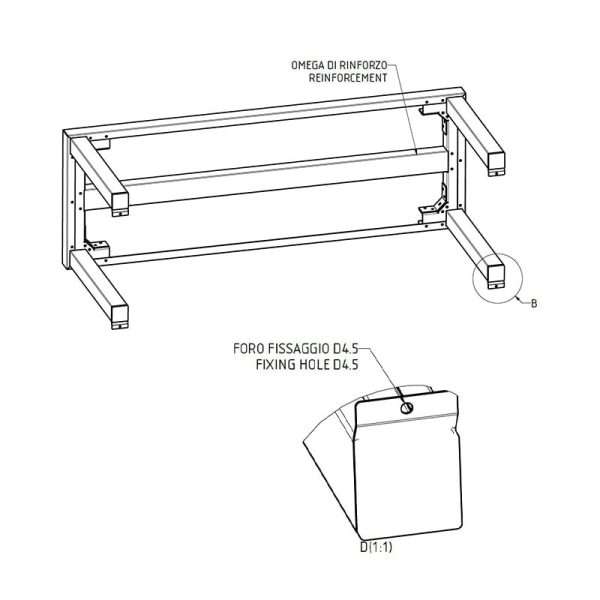 OMEGA DI RINFORZO
REINFORCEMENT

B

FORO FISSAGGIO D4.5
FIXING HOLE D4.5

D(1:1)