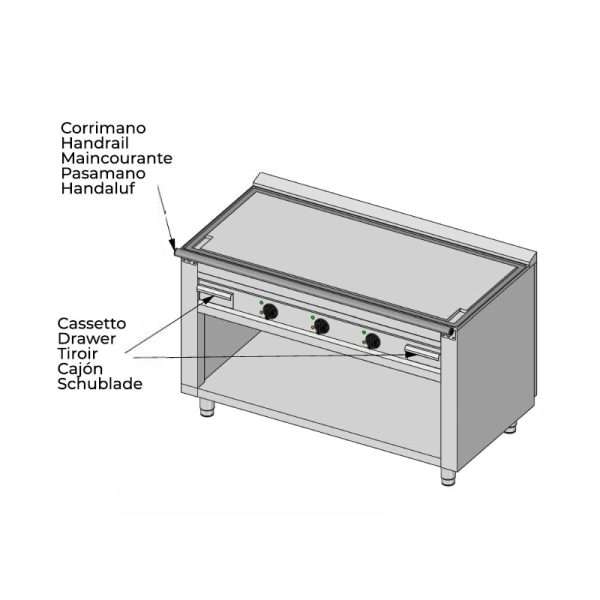 Corrimano
Handrail
Maincourante
Pasamano
Handaluf

Cassetto
Drawer
Tiroir
Cajón
Schublade