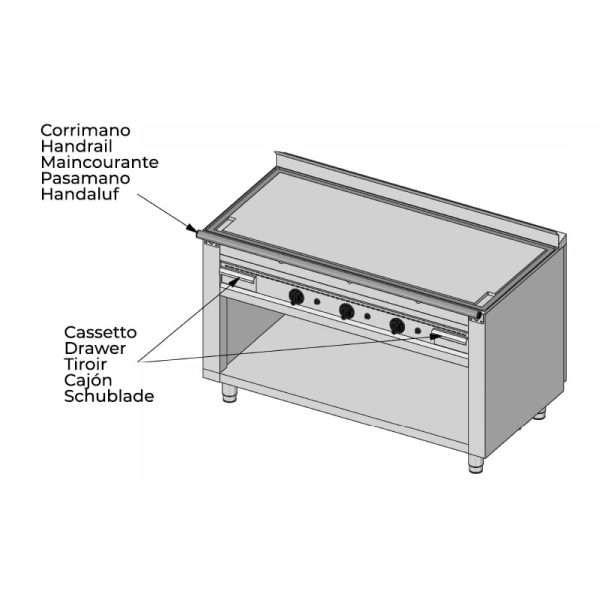 Corrimano
Handrail
Maincourante
Pasamano
Handaluf

Cassetto
Drawer
Tiroir
Cajón
Schublade