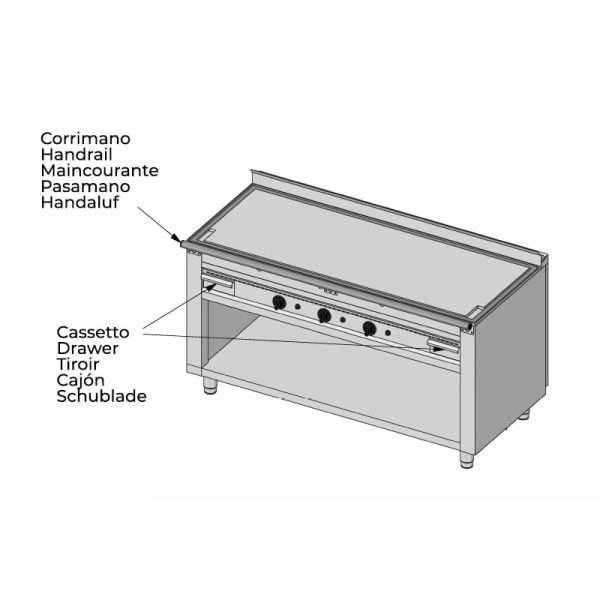 Corrimano
Handrail
Maincourante
Pasamano
Handaluf

Cassetto
Drawer
Tiroir
Cajón
Schublade