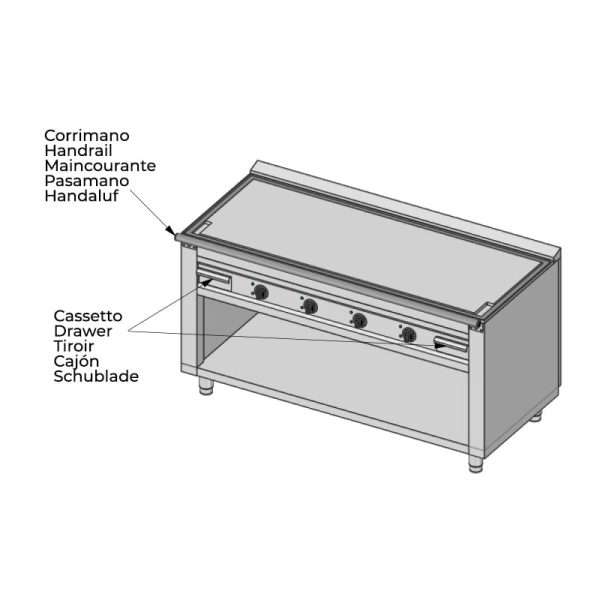 Corrimano
Handrail
Maincourante
Pasamano
Handaluf

Cassetto
Drawer
Tiroir
Cajón
Schublade