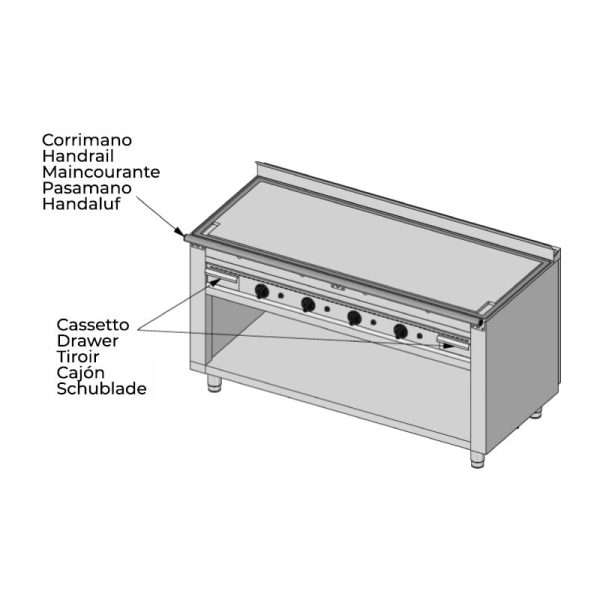 Corrimano
Handrail
Maincourante
Pasamano
Handaluf

Cassetto
Drawer
Tiroir
Cajón
Schublade